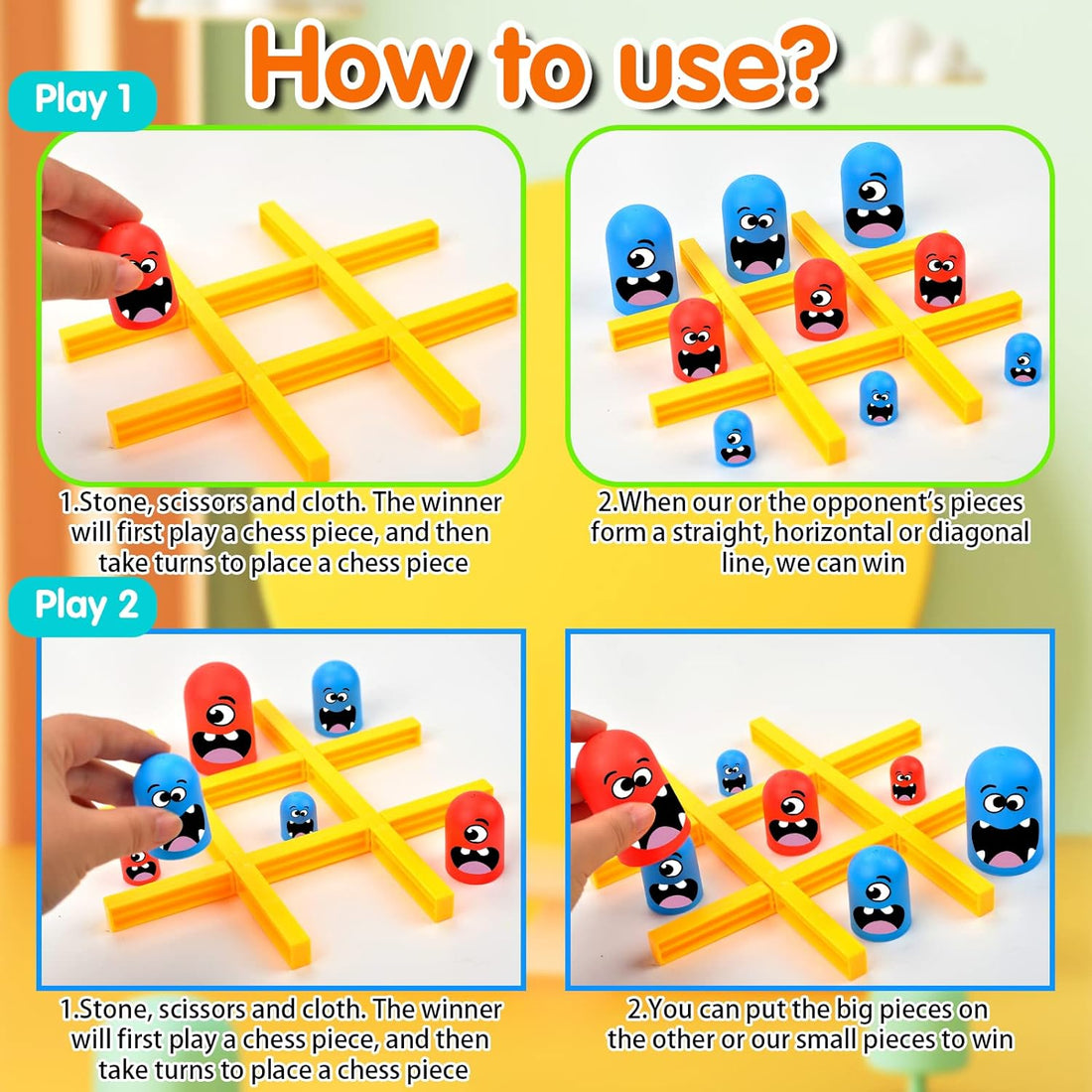 How to use?

Play 1

1.Stone, scissors and cloth. The winner will first play a chess piece, and then take turns to place a chess piece

2.When our or the opponent's pieces form a straight, horizontal or diagonal line, we can win

Play 2

1.Stone, scissors and cloth. The winner will first play a chess piece, and then take turns to place a chess piece

2.You can put the big pieces on the other or our small pieces to win