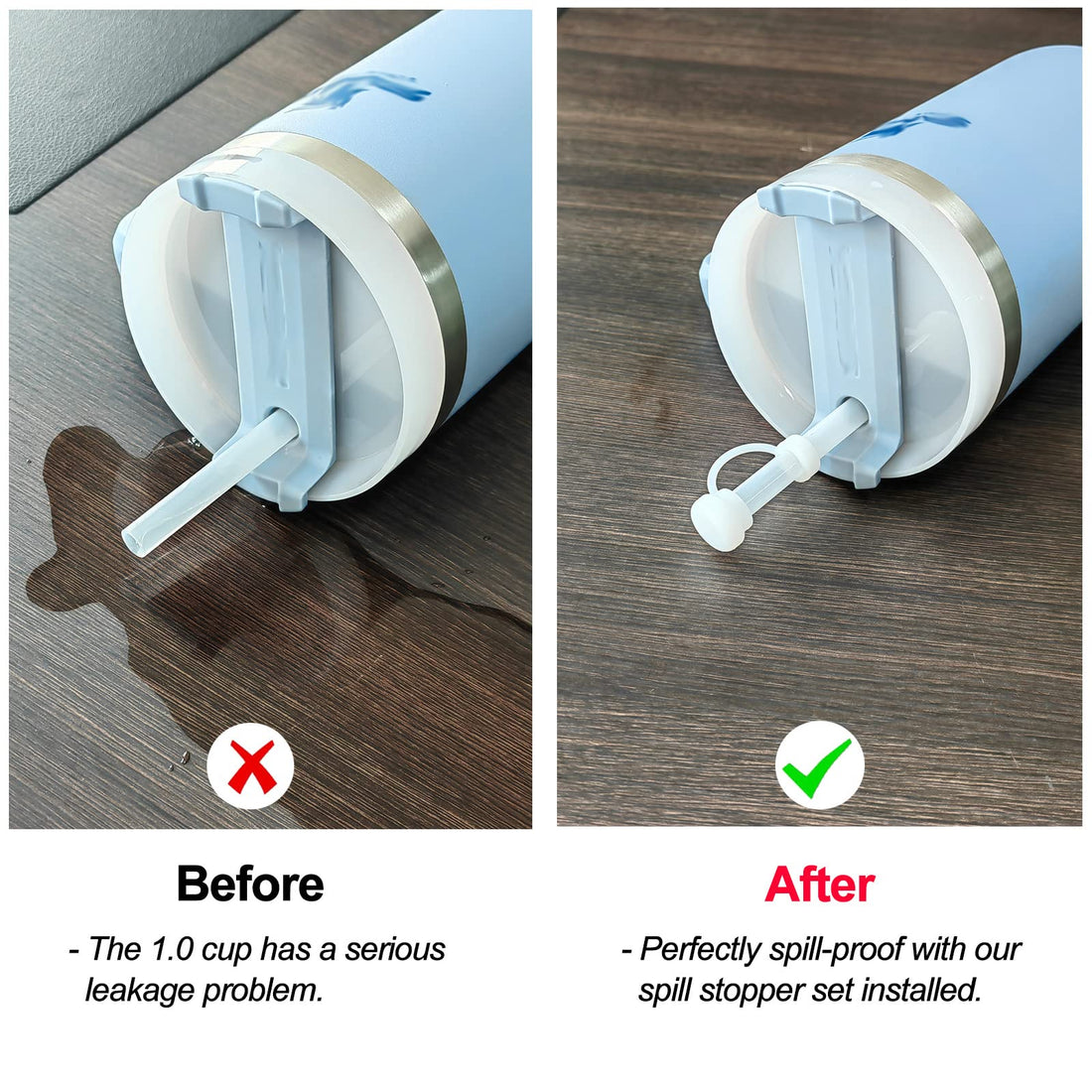 Before

- The 1.0 cup has a serious leakage problem.

After

- Perfectly spill-proof with our spill stopper set installed.