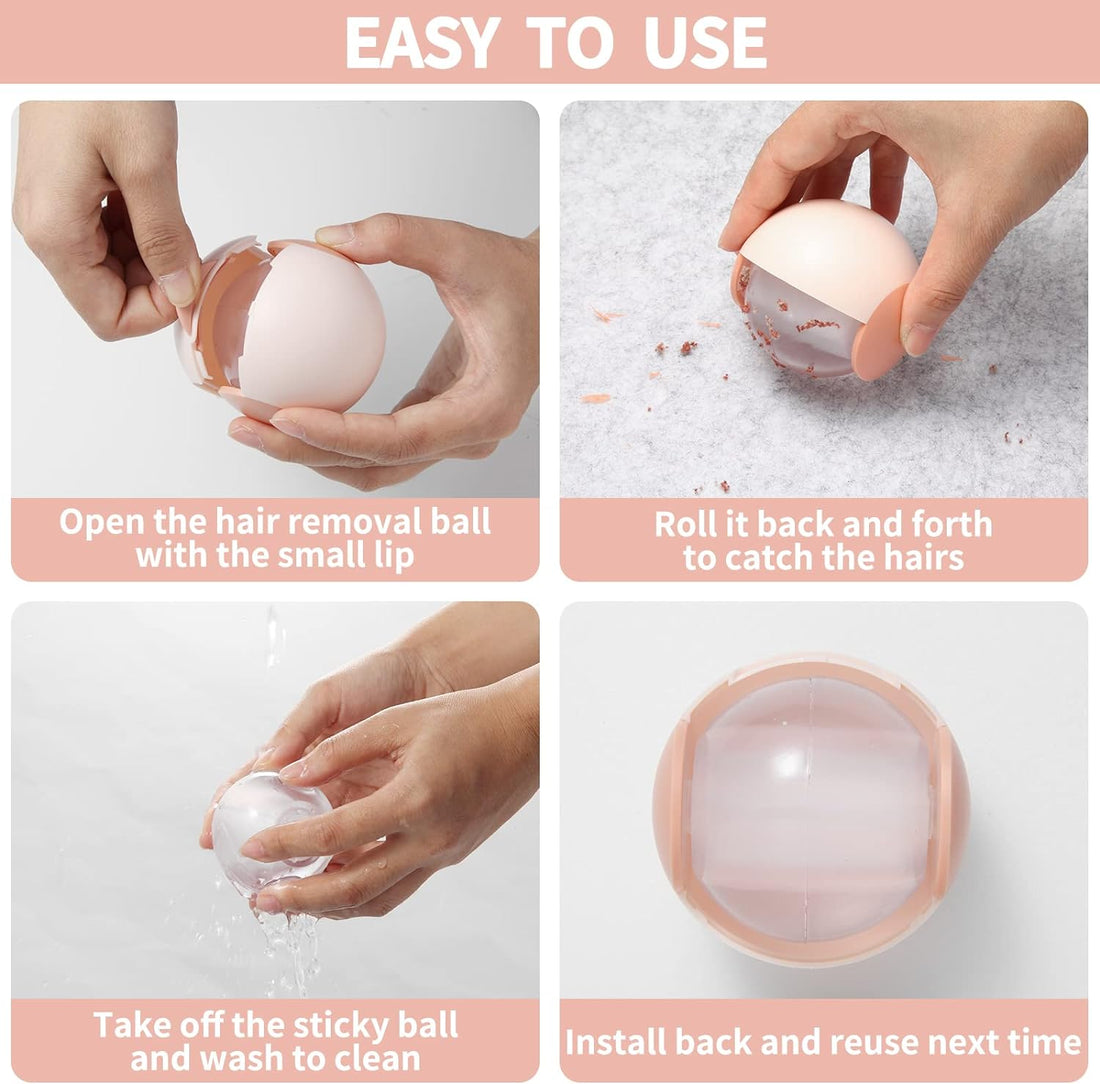 EASY TO USE

Open the hair removal ball with the small lip

Roll it back and forth to catch the hairs

Take off the sticky ball and wash to clean

Install back and reuse next time