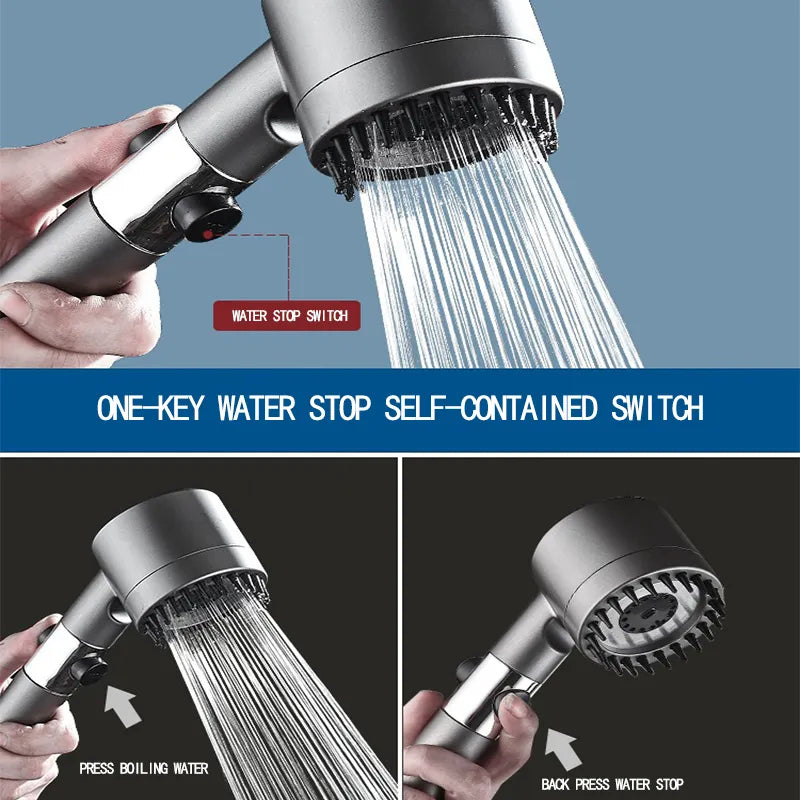 WATER STOP SWITCH

ONE-KEY WATER STOP SELF-CONTAINED SWITCH

PRESS BOILING WATER

BACK PRESS WATER STOP