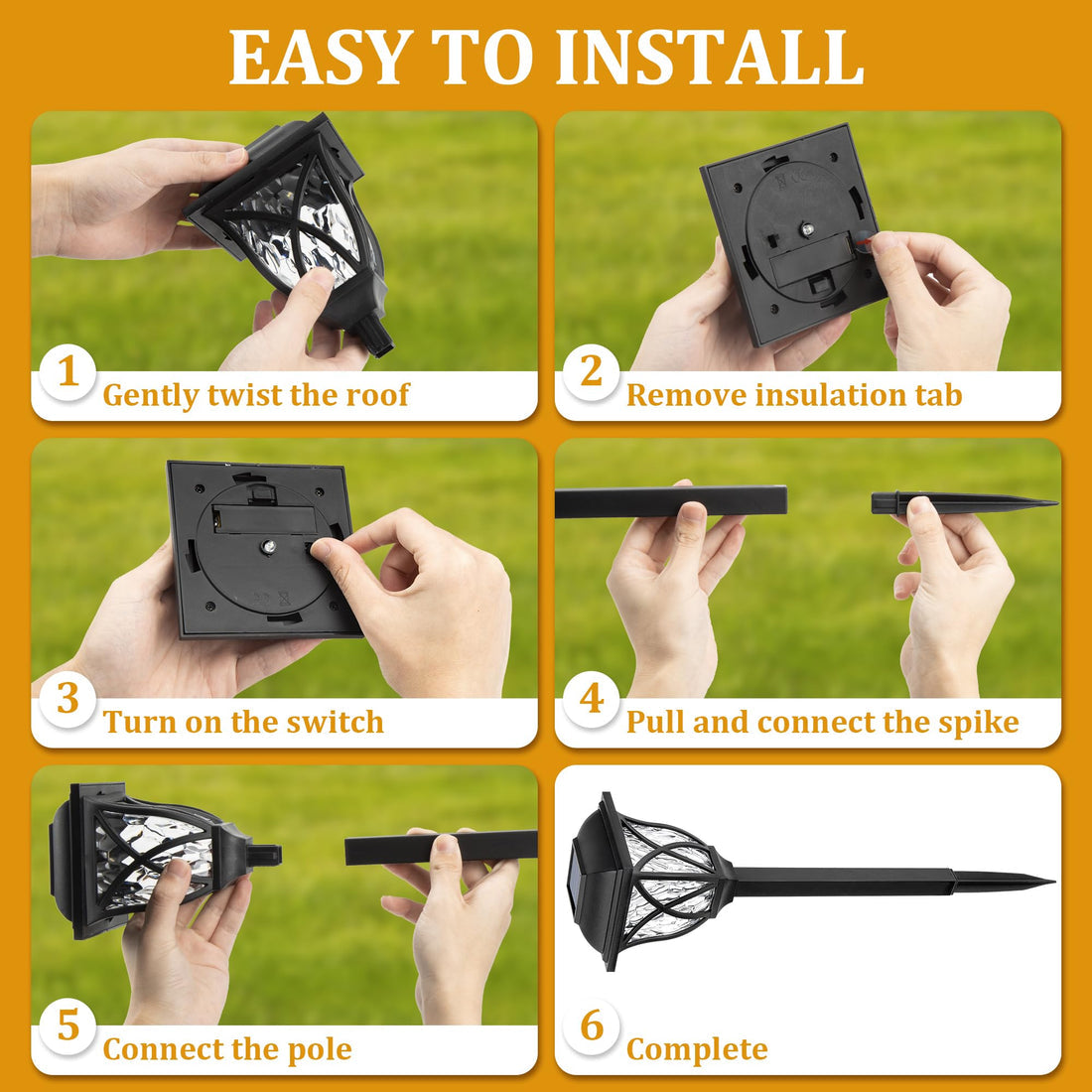 EASY TO INSTALL

1 Gently twist the roof

2 Remove insulation tab

3 Turn on the switch

4 Pull and connect the spike

5 Connect the pole

6 Complete