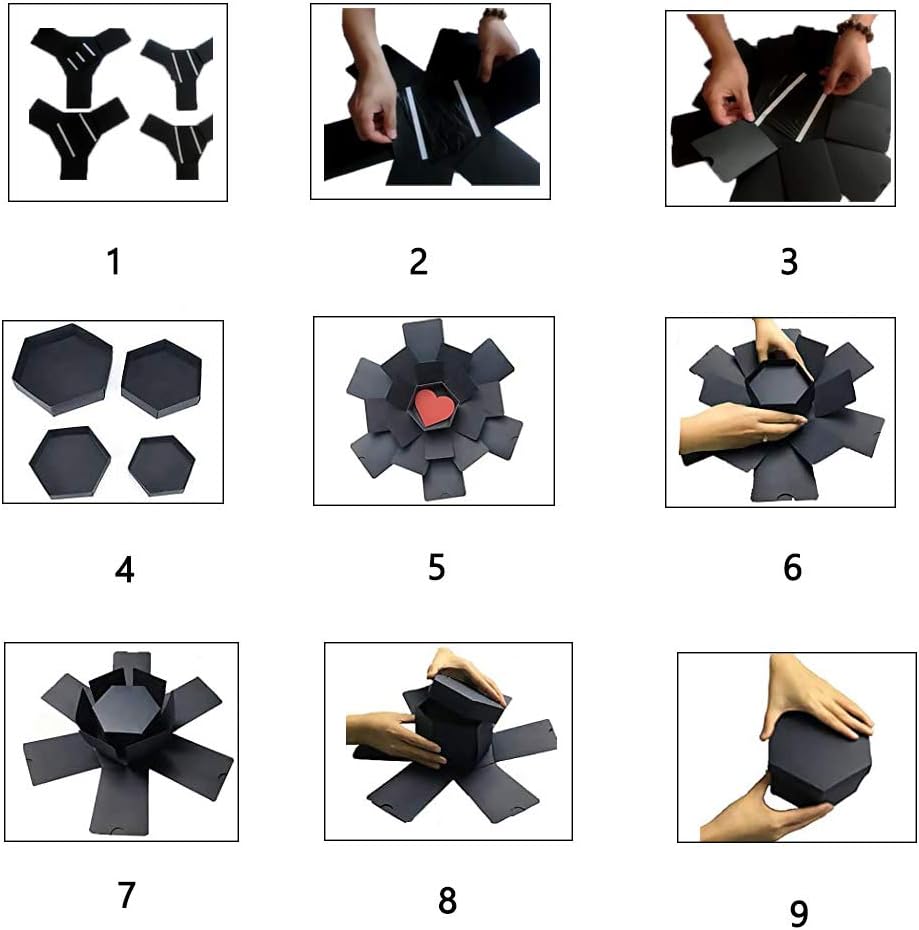 1 2 3

4 5 6

7 8 9